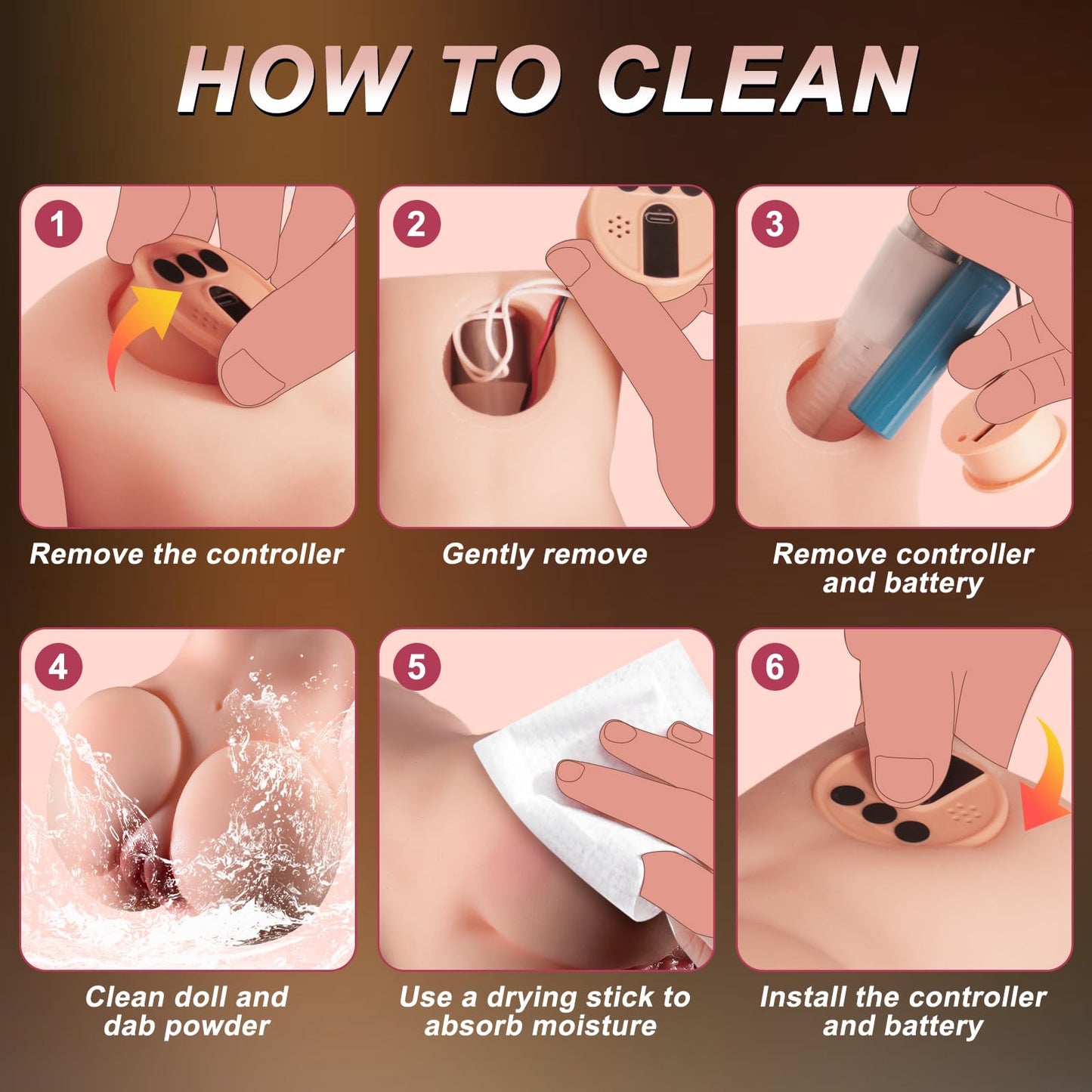 HOW TO CLEAN

1

Remove the controller

2

Gently remove

3

Remove controller and battery

4

Clean doll and dab powder

5

Use a drying stick to absorb moisture

6

Install the controller and battery