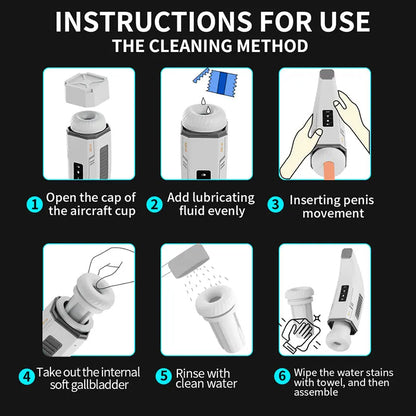 INSTRUCTIONS FOR USE
THE CLEANING METHOD

1 Open the cap of the aircraft cup

2 Add lubricating fluid evenly

3 Inserting penis movement

4 Take out the internal soft gallbladder

5 Rinse with clean water

6 Wipe the water stains with towel, and then assemble