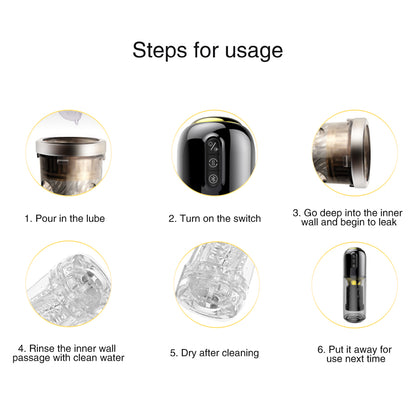 Steps for usage

1. Pour in the lube

2. Turn on the switch

3. Go deep into the inner wall and begin to leak

4. Rinse the inner wall passage with clean water

5. Dry after cleaning

6. Put it away for use next time