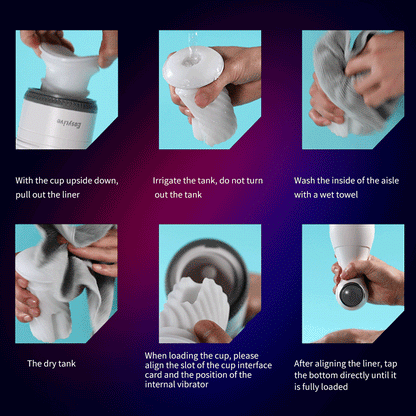 EasyLive

With the cup upside down, pull out the liner

Irrigate the tank, do not turn out the tank

Wash the inside of the aisle with a wet towel

The dry tank

When loading the cup, please align the slot of the cup interface card and the position of the internal vibrator

After aligning the liner, tap the bottom directly until it is fully loaded