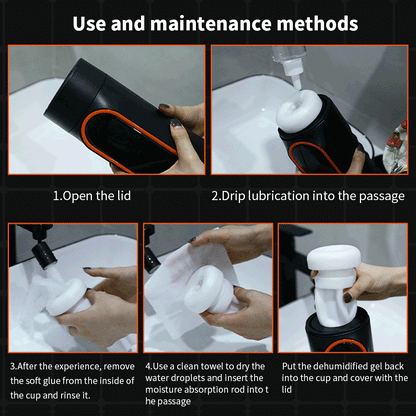 Use and maintenance methods

1.Open the lid

2.Drip lubrication into the passage

3.After the experience, remove the soft glue from the inside of the cup and rinse it.

4.Use a clean towel to dry the water droplets and insert the moisture absorption rod into t he passage

Put the dehumidified gel back into the cup and cover with the lid