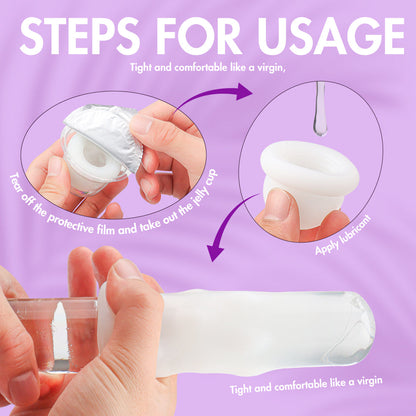 STEPS FOR USAGE

Tight and comfortable like a virgin,

Tear off the protective film and take out the jelly cup

Apply lubricant

Tight and comfortable like a virgin